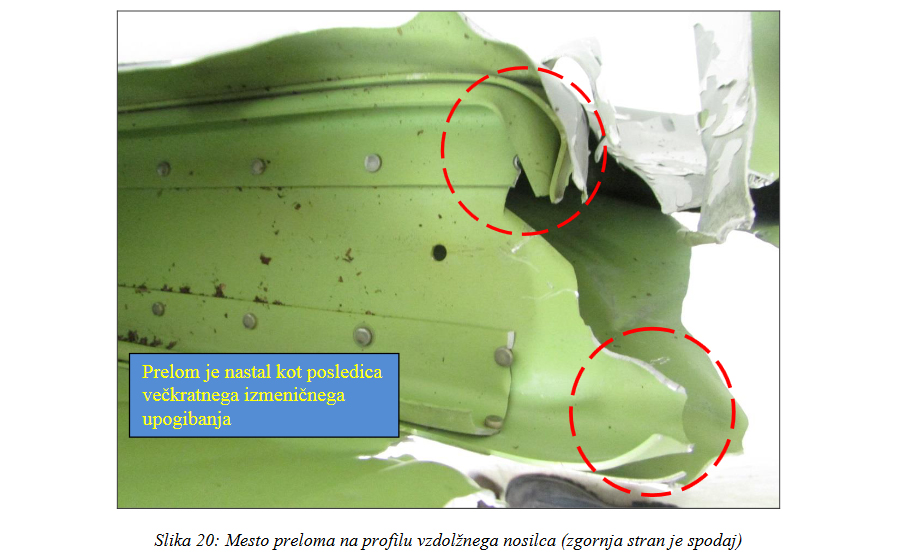 Prelom je nastal kot posledica večkratnega izmeničnega upogibanja

Slika 20: Mesto preloma na profilu vzdolžnega nosilca (zgornja stran je spodaj)